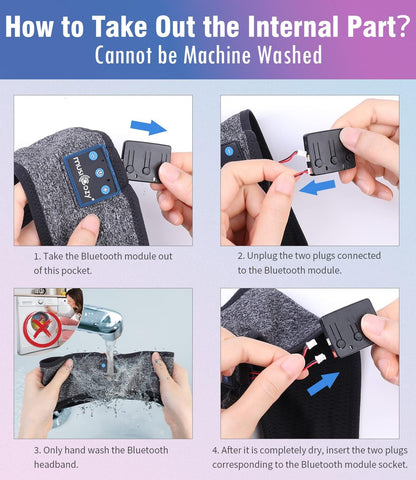 How to Take Out the Internal Part?
Cannot be Machine Washed

musicozy

1. Take the Bluetooth module out of this pocket.

2. Unplug the two plugs connected to the Bluetooth module.

3. Only hand wash the Bluetooth headband.

4. After it is completely dry, insert the two plugs corresponding to the Bluetooth module socket.